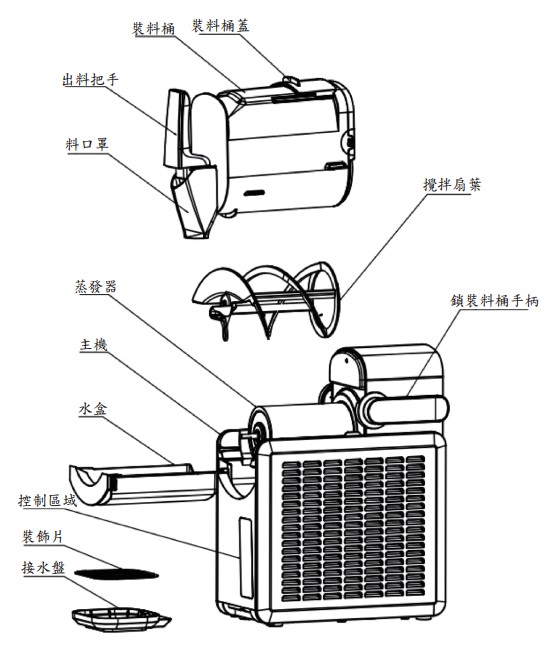 裝料桶
裝料桶蓋
出料把手
料口罩
攪拌扇葉
蒸發器
鎖裝料桶手柄
主機
水盒
控制區域
裝飾片
接水盤