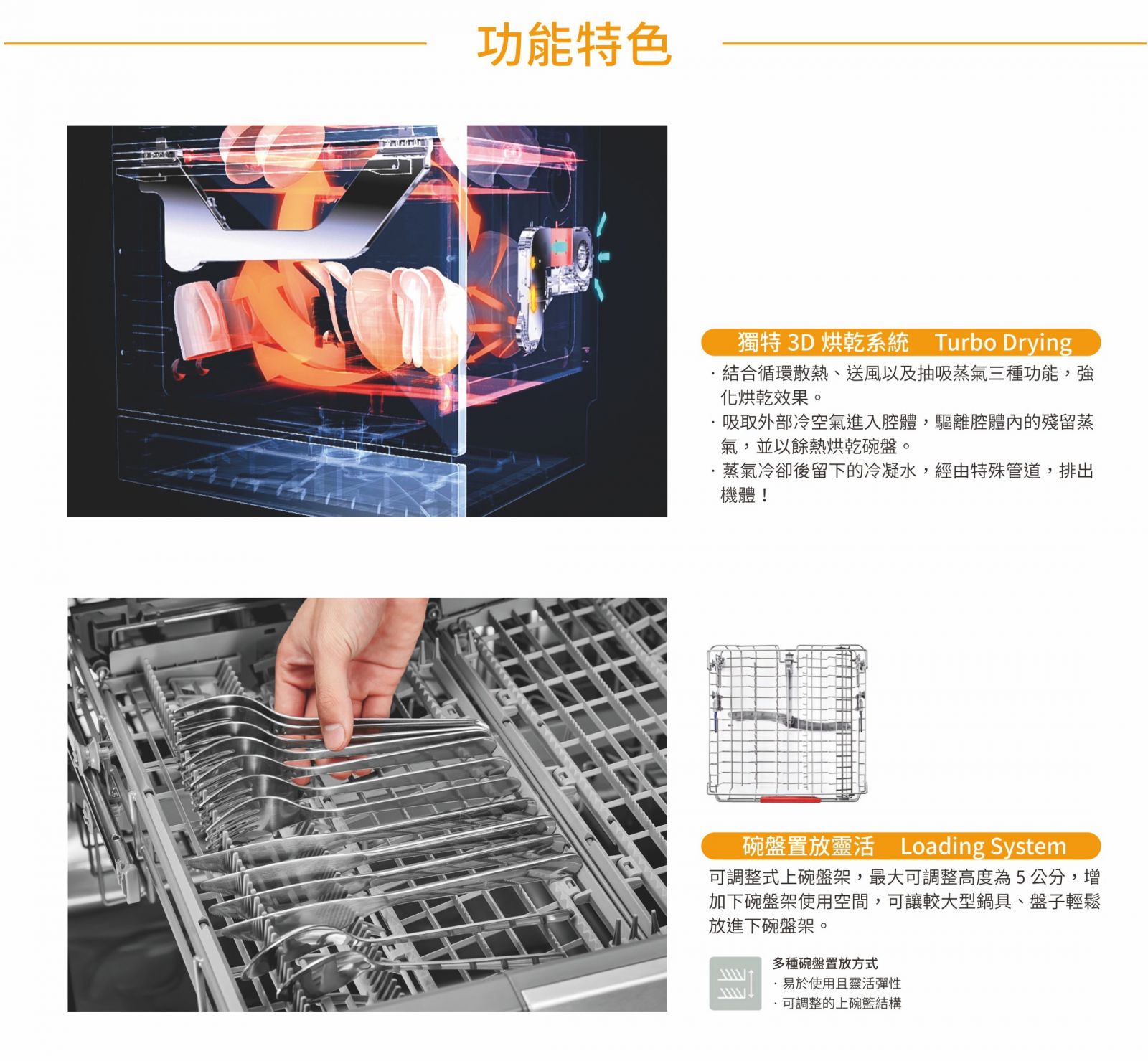 功能特色

獨特 3D 烘乾系統 Turbo Drying

· 結合循環散熱、送風以及抽吸蒸氣三種功能，強化烘乾效果。
· 吸取外部冷空氣進入腔體，驅離腔體內的殘留蒸氣，並以餘熱烘乾碗盤。
· 蒸氣冷卻後留下的冷凝水，經由特殊管道，排出機體！

碗盤置放靈活 Loading System

可調整式上碗盤架，最大可調整高度為 5 公分，增加下碗盤架使用空間，可讓較大型鍋具、盤子輕鬆放進下碗盤架。

多種碗盤置放方式
· 易於使用且靈活彈性
· 可調整的上碗籃結構